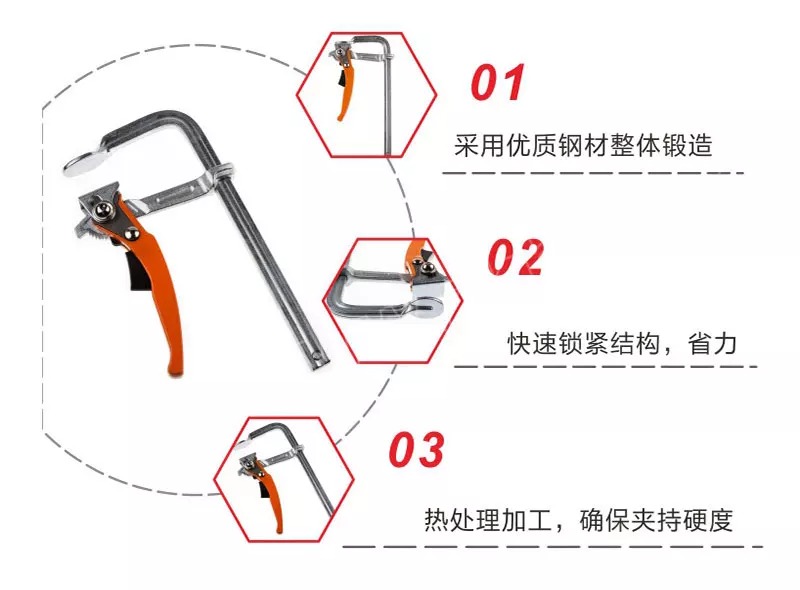 01

采用优质钢材整体锻造

02

快速锁紧结构，省力

03

热处理加工，确保夹持硬度